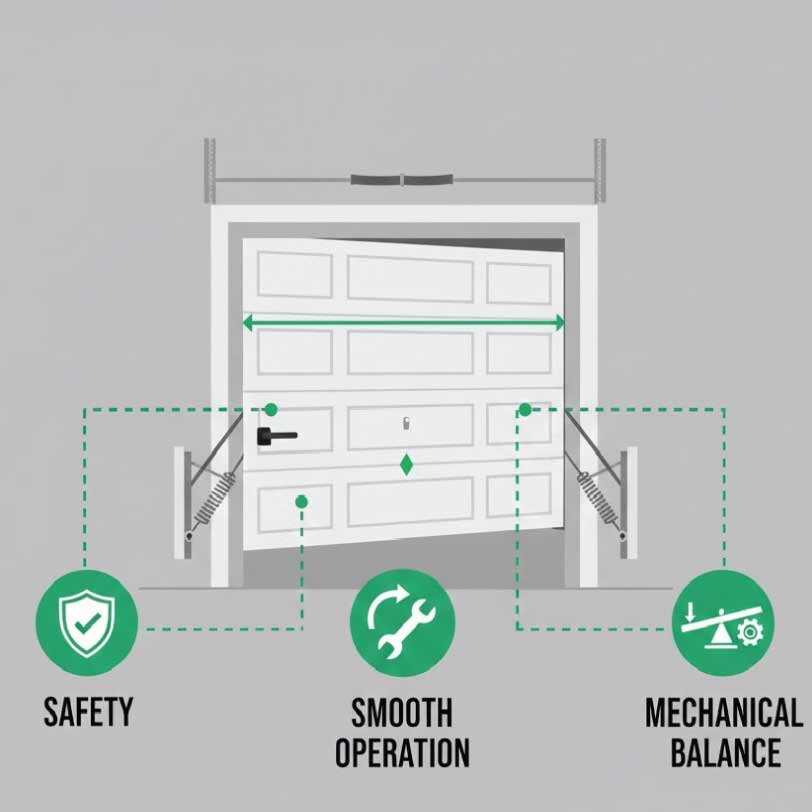 SAFETY

SMOOTH OPERATION

MECHANICAL BALANCE