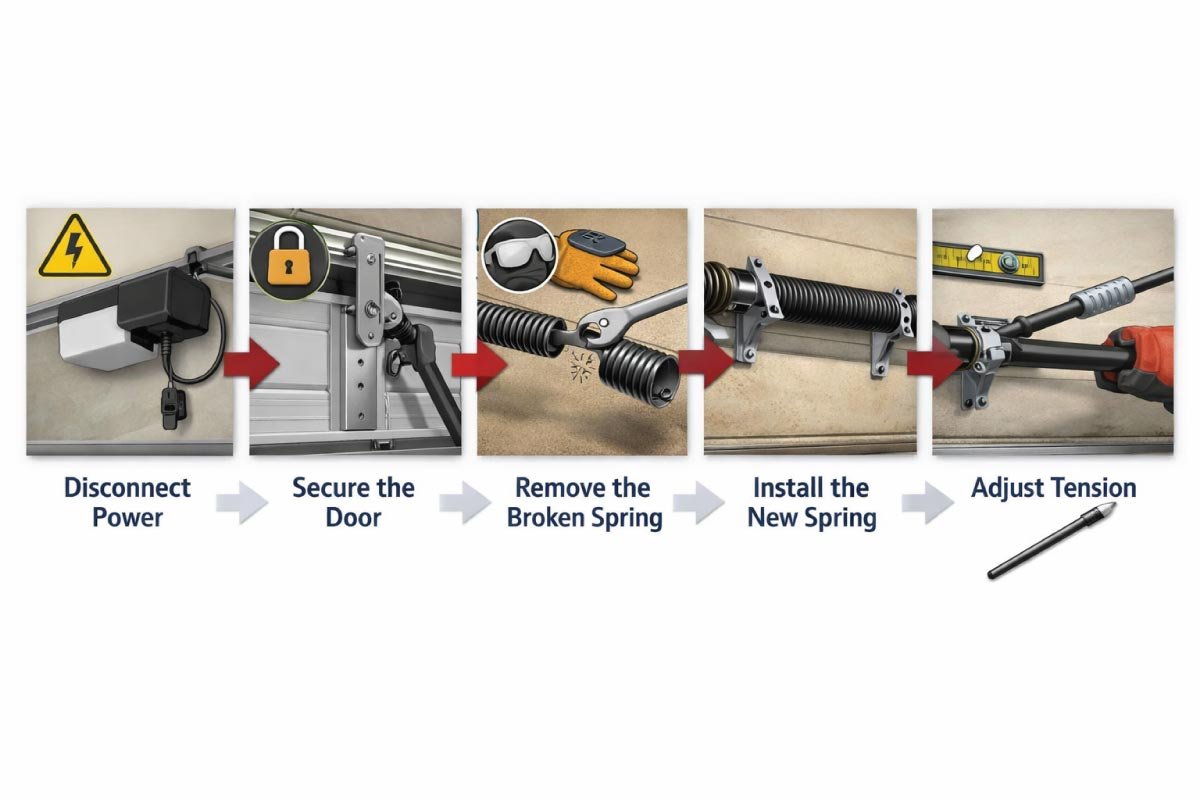 Disconnect Power

Secure the Door

Remove the Broken Spring

Install the New Spring

Adjust Tension