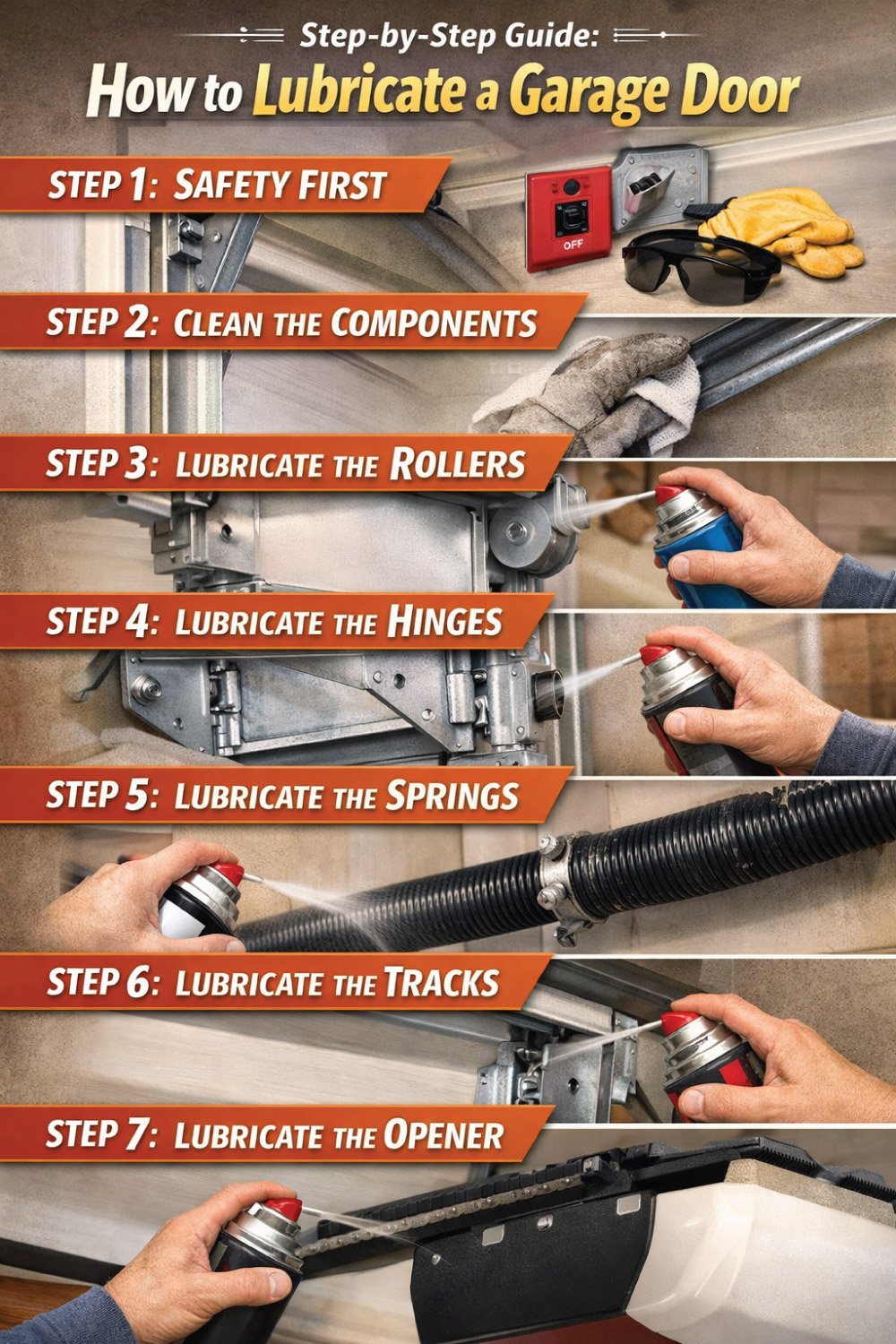 Step-by-Step Guide:
How to Lubricate a Garage Door

STEP 1: SAFETY FIRST

OFF

STEP 2: CLEAN THE COMPONENTS

STEP 3: LUBRICATE THE ROLLERS

STEP 4: LUBRICATE THE HINGES

STEP 5: LUBRICATE THE SPRINGS

STEP 6: LUBRICATE THE TRACKS

STEP 7: LUBRICATE THE OPENER