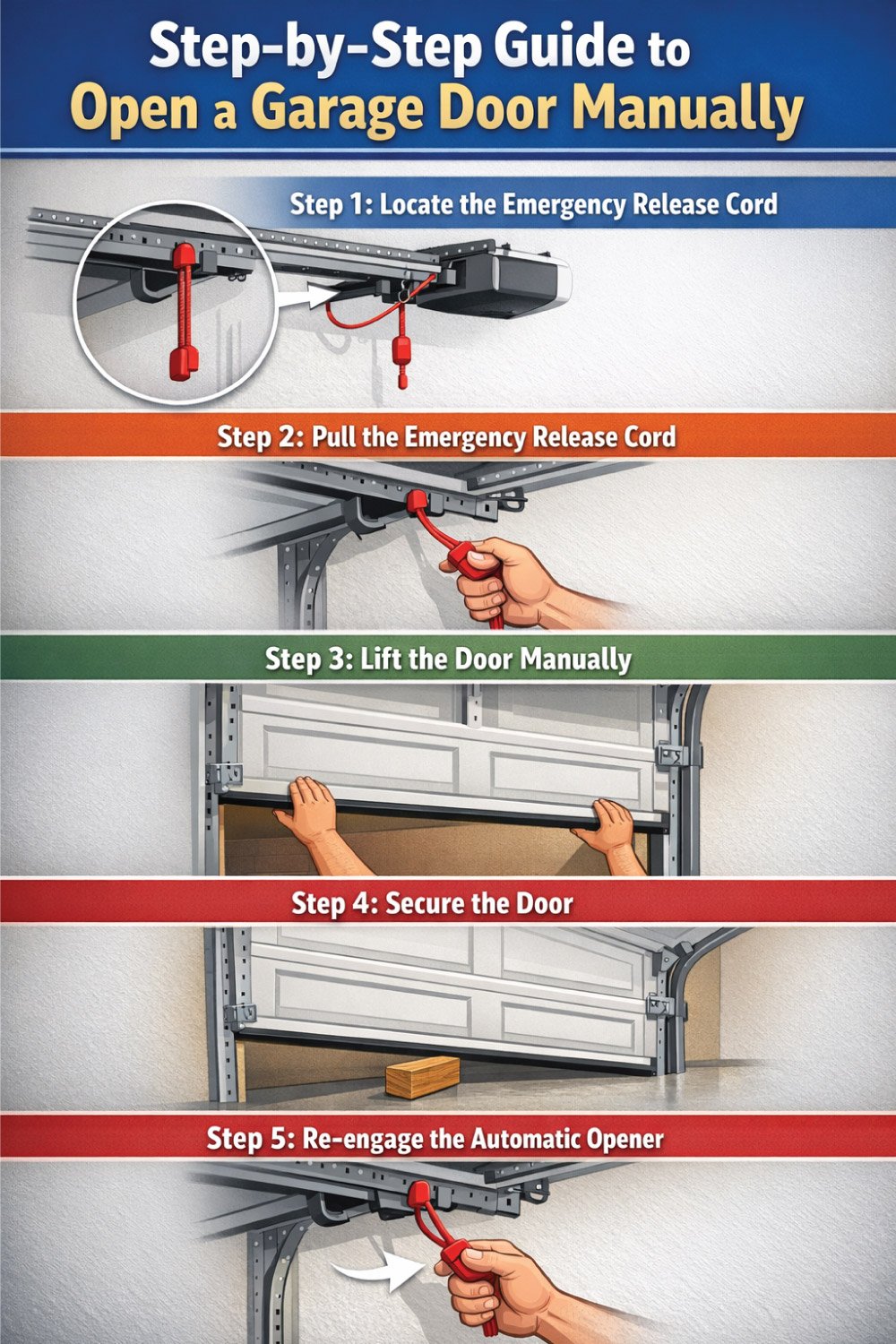 Step-by-Step Guide to
Open a Garage Door Manually

Step 1: Locate the Emergency Release Cord

Step 2: Pull the Emergency Release Cord

Step 3: Lift the Door Manually

Step 4: Secure the Door

Step 5: Re-engage the Automatic Opener