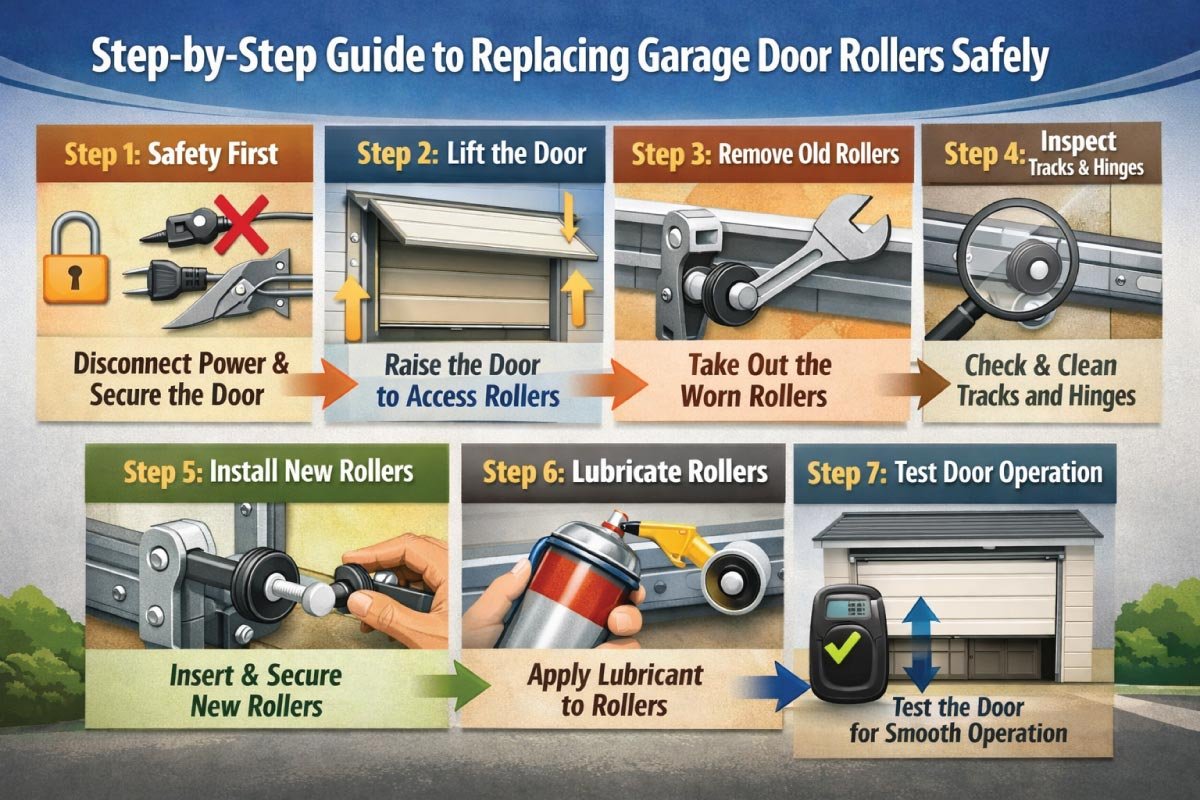 Step-by-Step Guide to Replacing Garage Door Rollers Safely

Step 1: Safety First

Disconnect Power & Secure the Door

Step 2: Lift the Door

Raise the Door to Access Rollers

Step 3: Remove Old Rollers

Take Out the Worn Rollers

Step 4: Inspect Tracks & Hinges

Check & Clean Tracks and Hinges

Step 5: Install New Rollers

Insert & Secure New Rollers

Step 6: Lubricate Rollers

Apply Lubricant to Rollers

Step 7: Test Door Operation

Test the Door for Smooth Operation