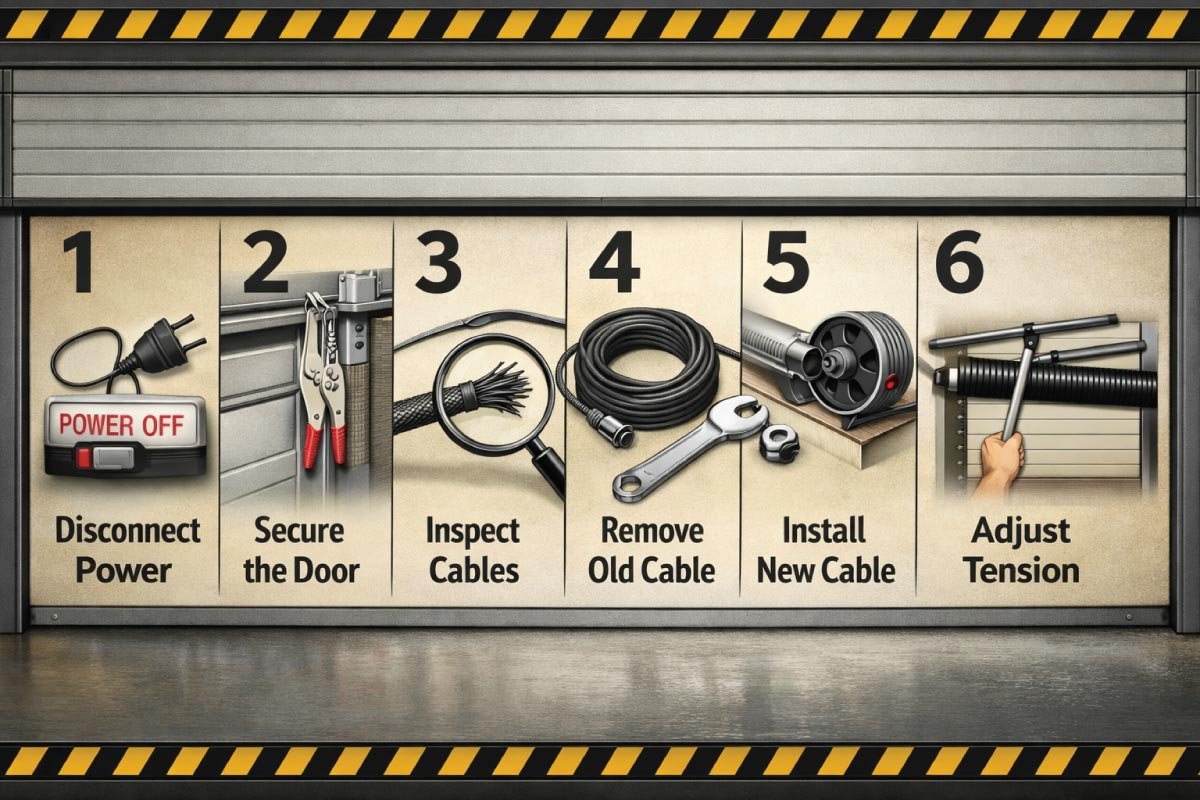 1

POWER OFF

Disconnect Power

2

Secure the Door

3

Inspect Cables

4

Remove Old Cable

5

Install New Cable

6

Adjust Tension