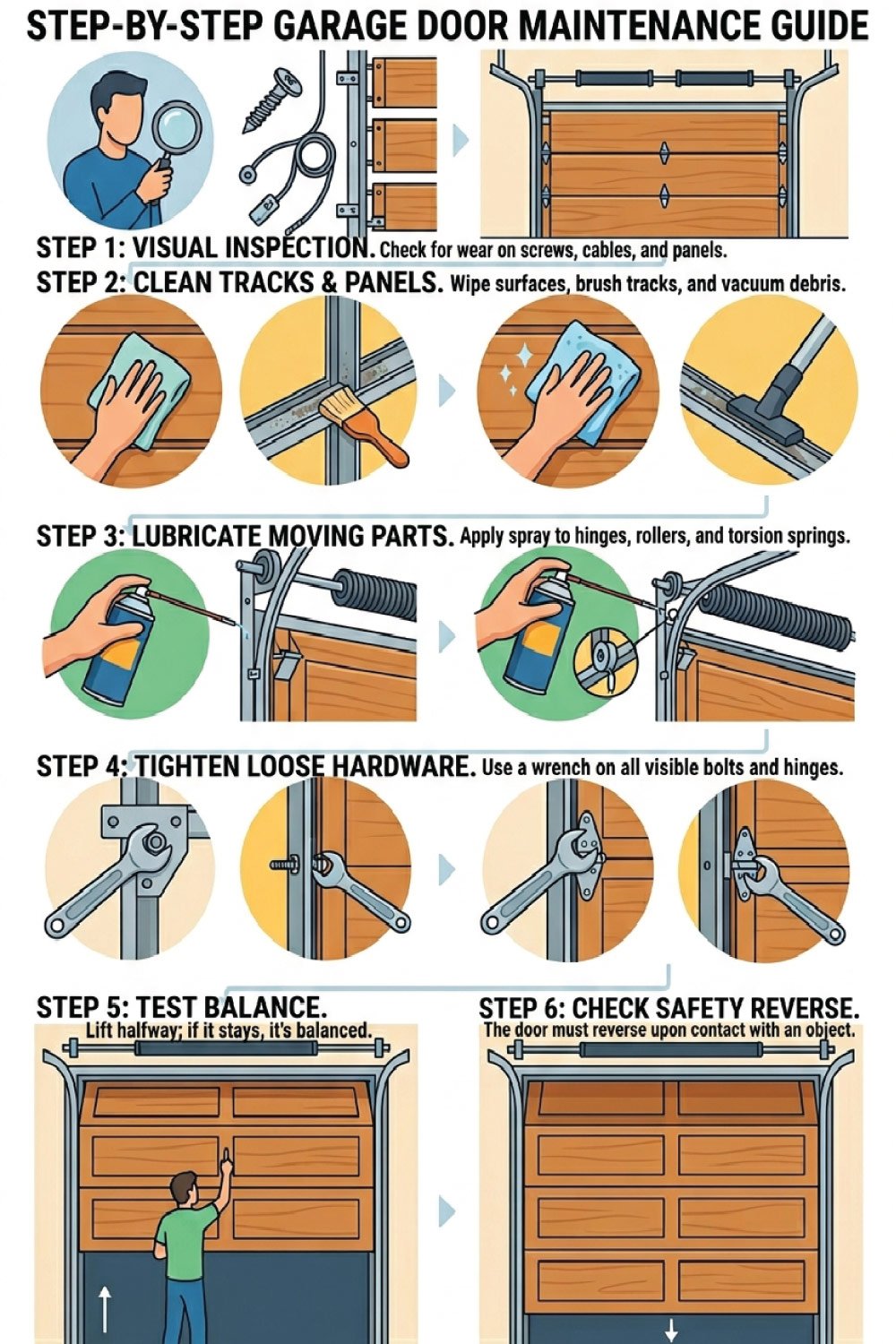 STEP-BY-STEP GARAGE DOOR MAINTENANCE GUIDE

STEP 1: VISUAL INSPECTION. Check for wear on screws, cables, and panels.

STEP 2: CLEAN TRACKS & PANELS. Wipe surfaces, brush tracks, and vacuum debris.

STEP 3: LUBRICATE MOVING PARTS. Apply spray to hinges, rollers, and torsion springs.

STEP 4: TIGHTEN LOOSE HARDWARE. Use a wrench on all visible bolts and hinges.

STEP 5: TEST BALANCE.
Lift halfway; if it stays, it's balanced.

STEP 6: CHECK SAFETY REVERSE.
The door must reverse upon contact with an object.