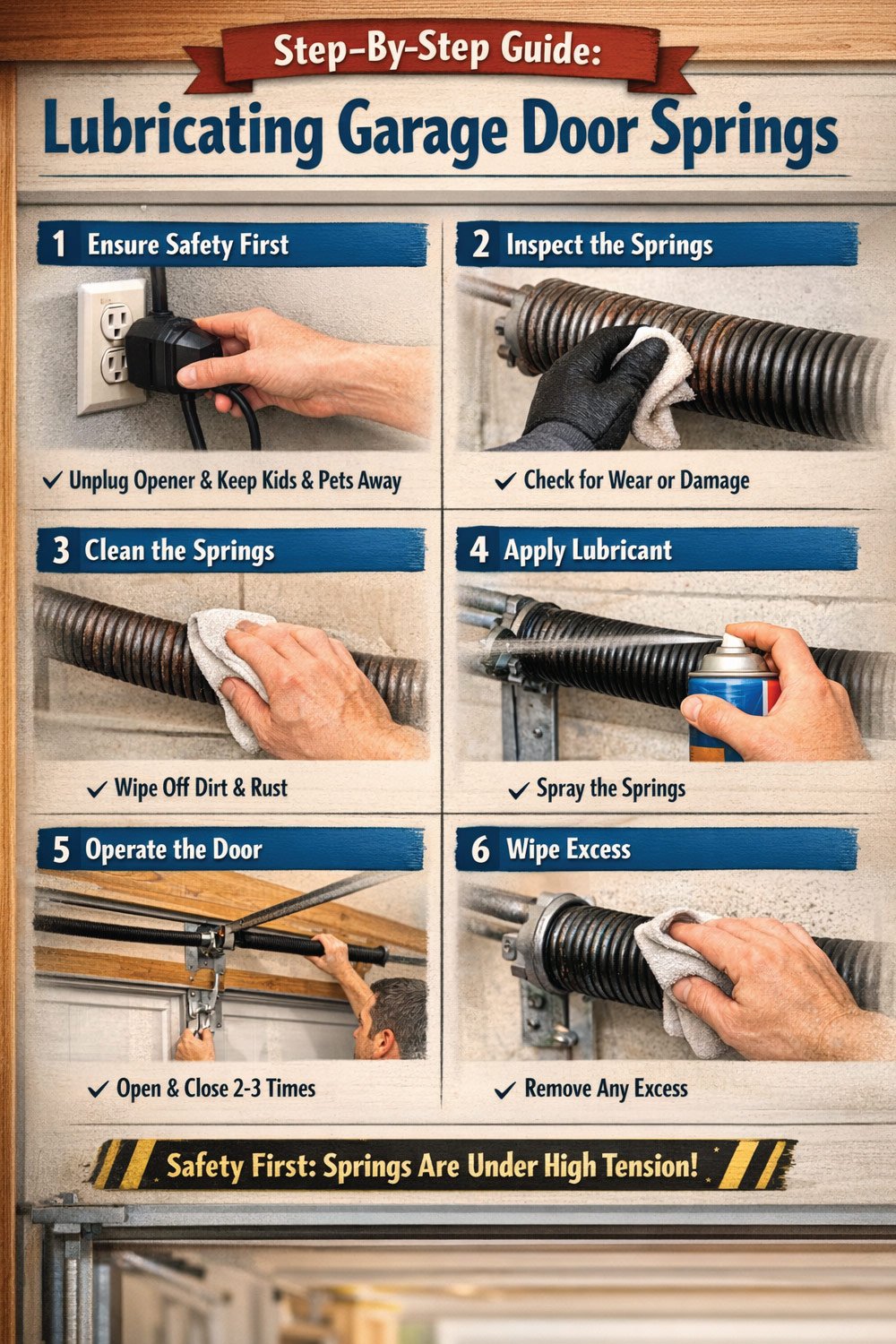 Step-By-Step Guide:

Lubricating Garage Door Springs

1 Ensure Safety First

✓ Unplug Opener & Keep Kids & Pets Away

2 Inspect the Springs

✓ Check for Wear or Damage

3 Clean the Springs

✓ Wipe Off Dirt & Rust

4 Apply Lubricant

✓ Spray the Springs

5 Operate the Door

✓ Open & Close 2-3 Times

6 Wipe Excess

✓ Remove Any Excess

Safety First: Springs Are Under High Tension!